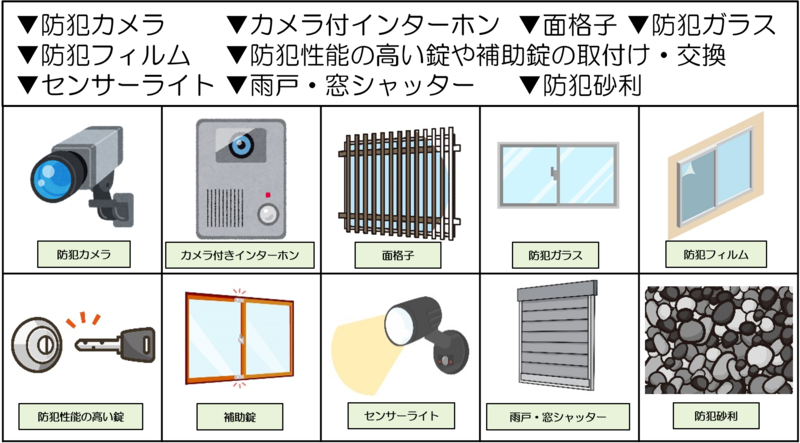 ▼防犯カメラ ▼カメラ付インターホン ▼面格子 ▼防犯ガラス
▼防犯フィルム ▼防犯性能の高い錠や補助錠の取付け・交換
▼センサーライト ▼雨戸・窓シャッター ▼防犯砂利

| 防犯カメラ | カメラ付きインターホン | 面格子 | 防犯ガラス | 防犯フィルム |
|---|---|---|---|---|
| 防犯性能の高い錠 | 補助錠 | センサーライト | 雨戸・窓シャッター | 防犯砂利 |